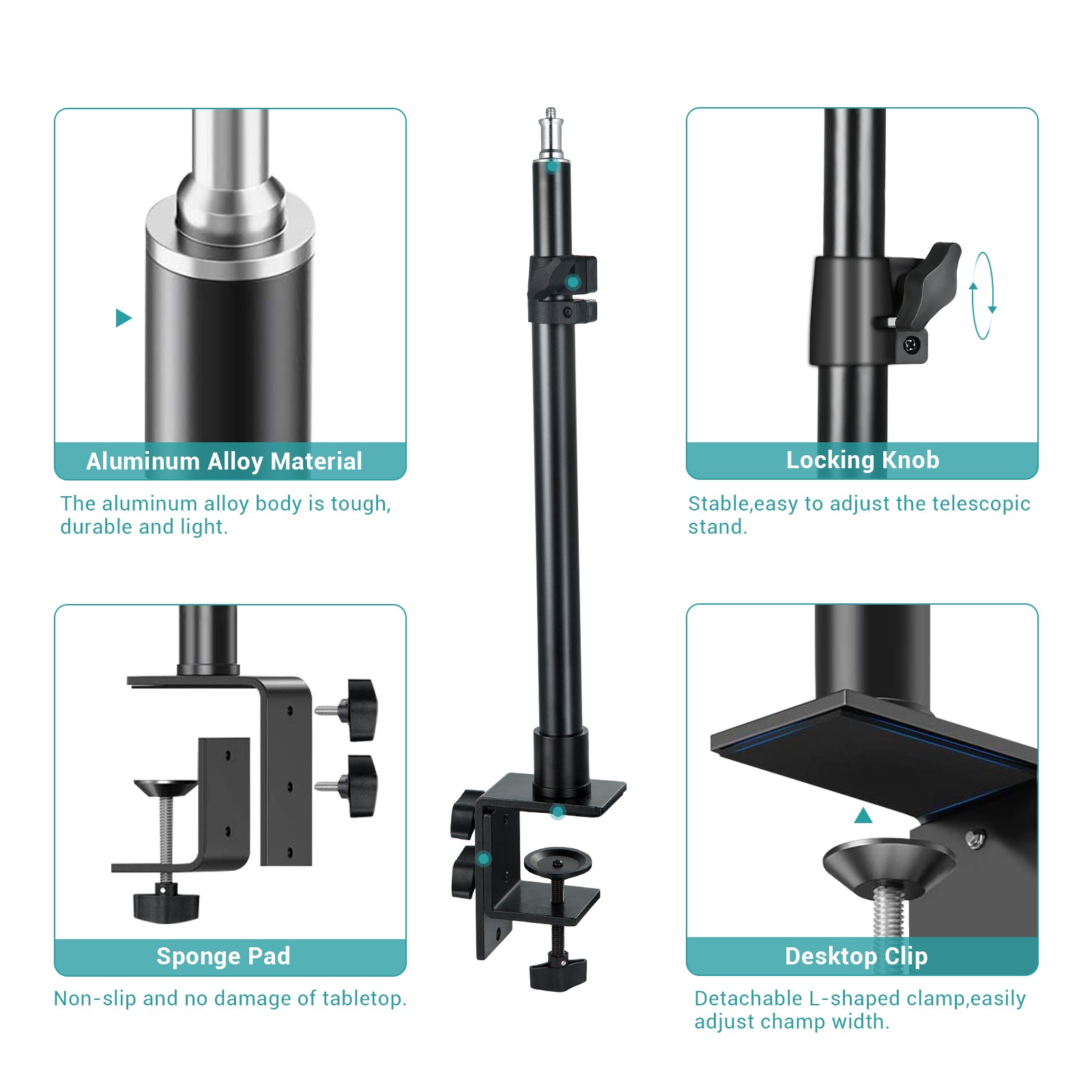 Aluminum Alloy Material

The aluminum alloy body is tough, durable and light.

Locking Knob

Stable,easy to adjust the telescopic stand.

Sponge Pad

Non-slip and no damage of tabletop.

Desktop Clip

Detachable L-shaped clamp,easily adjust champ width.