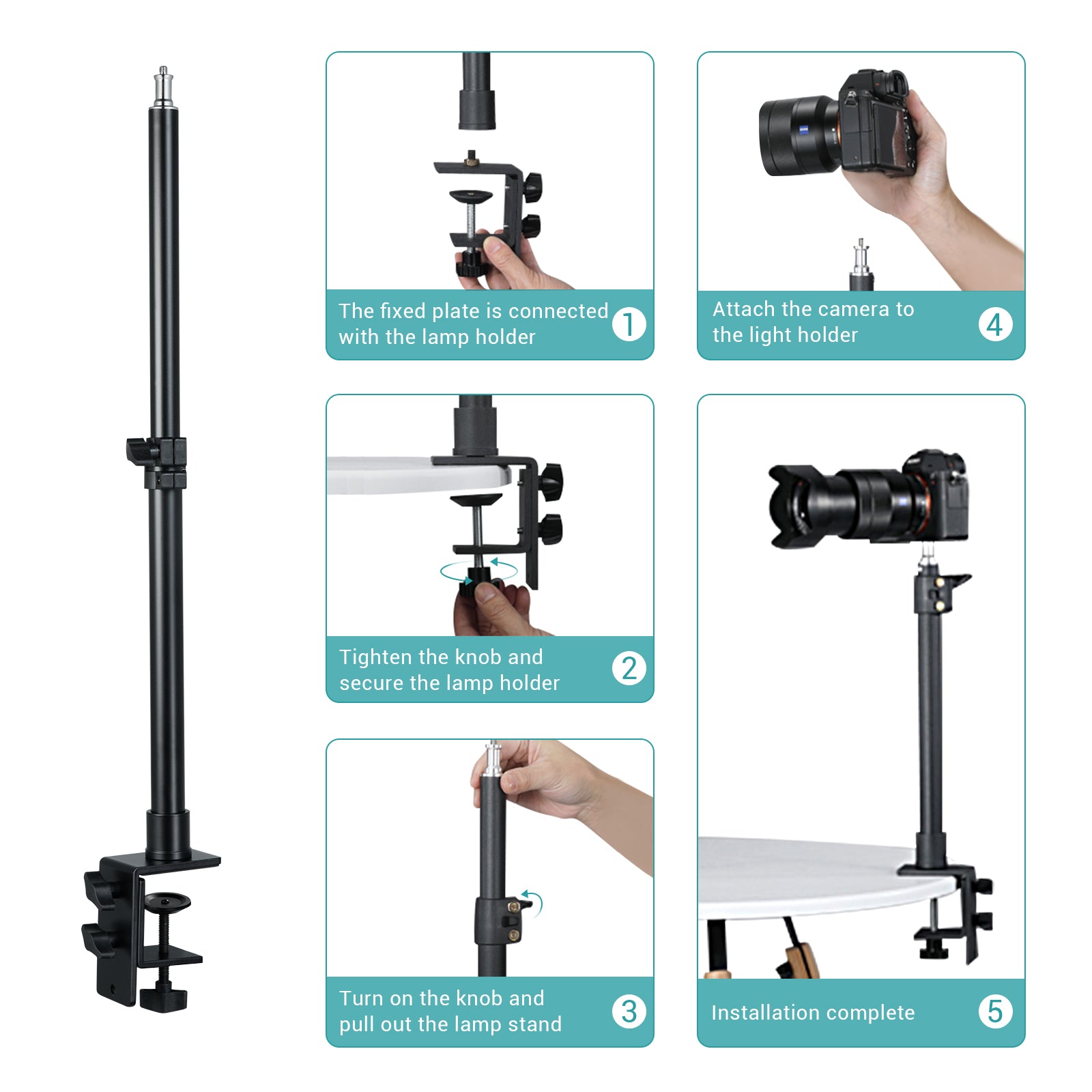 The fixed plate is connected with the lamp holder 1

Tighten the knob and secure the lamp holder 2

Turn on the knob and pull out the lamp stand 3

Attach the camera to the light holder 4

Installation complete 5